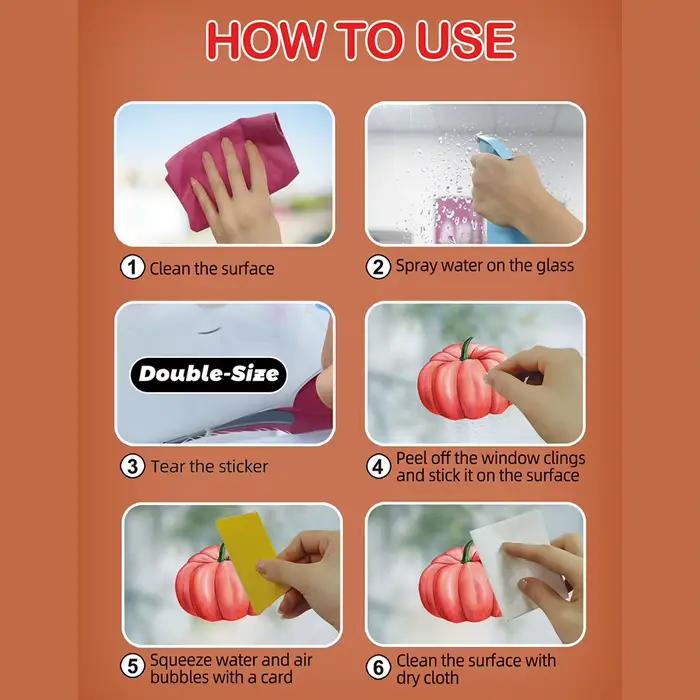 HOW TO USE

1 Clean the surface

2 Spray water on the glass

Double-Size

3 Tear the sticker

4 Peel off the window clings and stick it on the surface

5 Squeeze water and air bubbles with a card

6 Clean the surface with dry cloth