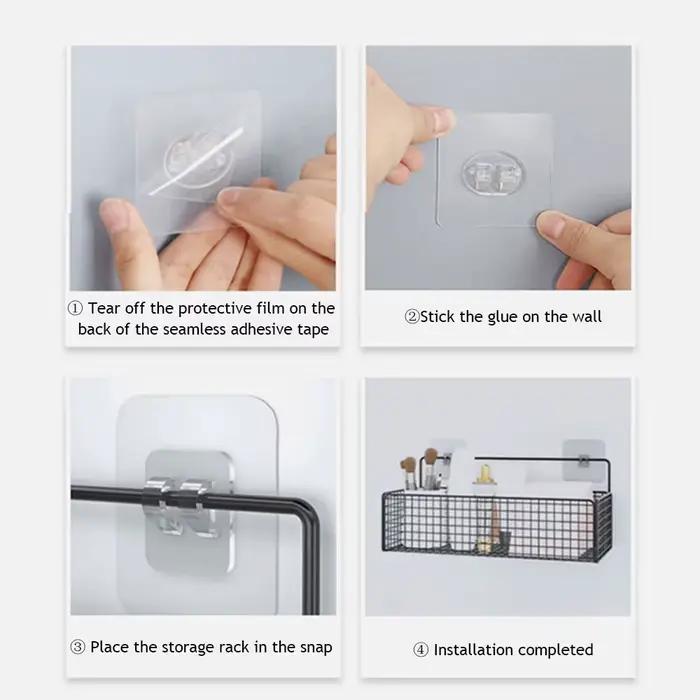 ① Tear off the protective film on the back of the seamless adhesive tape

②Stick the glue on the wall

③ Place the storage rack in the snap

④ Installation completed