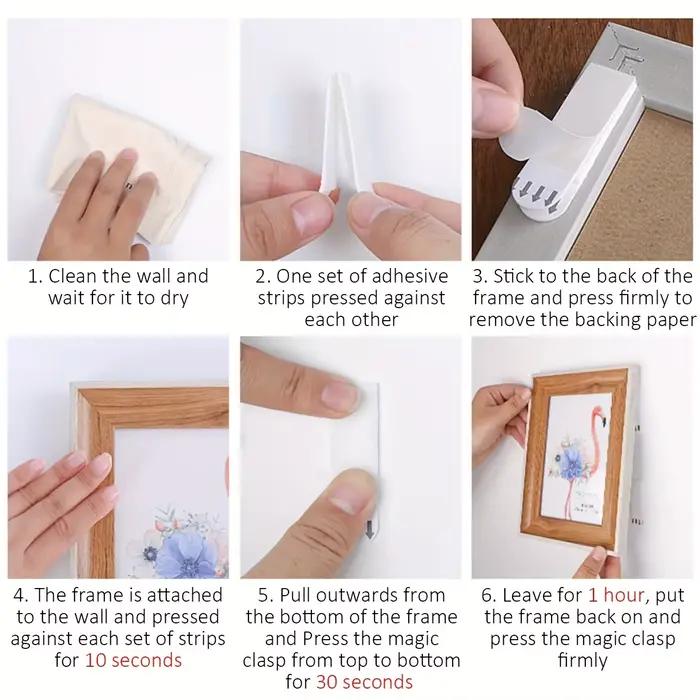 1. Clean the wall and wait for it to dry

2. One set of adhesive strips pressed against each other

3. Stick to the back of the frame and press firmly to remove the backing paper

4. The frame is attached to the wall and pressed against each set of strips for 10 seconds

5. Pull outwards from the bottom of the frame and Press the magic clasp from top to bottom for 30 seconds

6. Leave for 1 hour, put the frame back on and press the magic clasp firmly