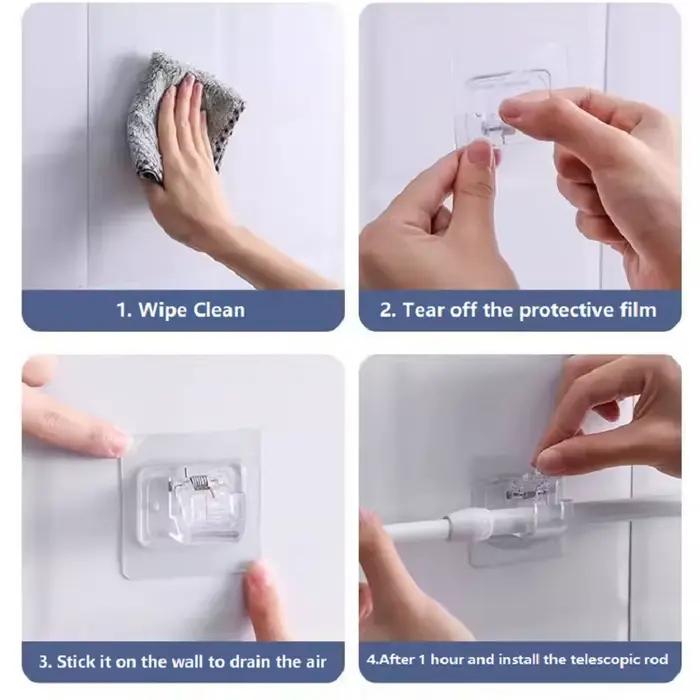 1. Wipe Clean

2. Tear off the protective film

3. Stick it on the wall to drain the air

4.After 1 hour and install the telescopic rod